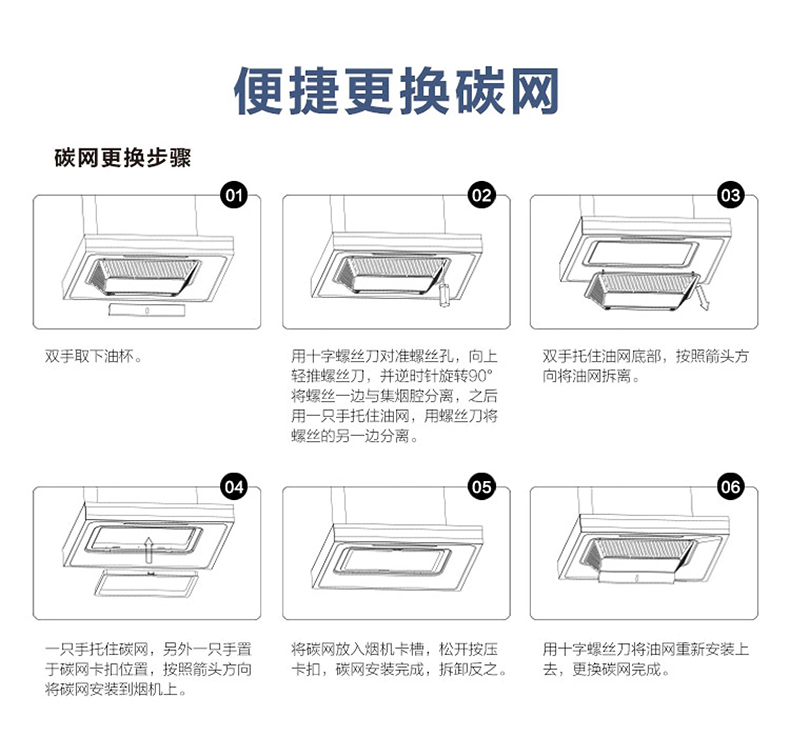 便捷更换碳网

碳网更换步骤

01

双手取下油杯。

02

用十字螺丝刀对准螺丝孔，向上轻推螺丝刀，并逆时针旋转90°将螺丝一边与集烟腔分离，之后用一只手托住油网，用螺丝刀将螺丝的另一边分离。

03

双手托住油网底部，按照箭头方向将油网拆离。

04

一只手托住碳网，另外一只手置于碳网卡扣位置，按照箭头方向将碳网安装到烟机上。

05

将碳网放入烟机卡槽，松开按压卡扣，碳网安装完成，拆卸反之。

06

用十字螺丝刀将油网重新安装上去，更换碳网完成。