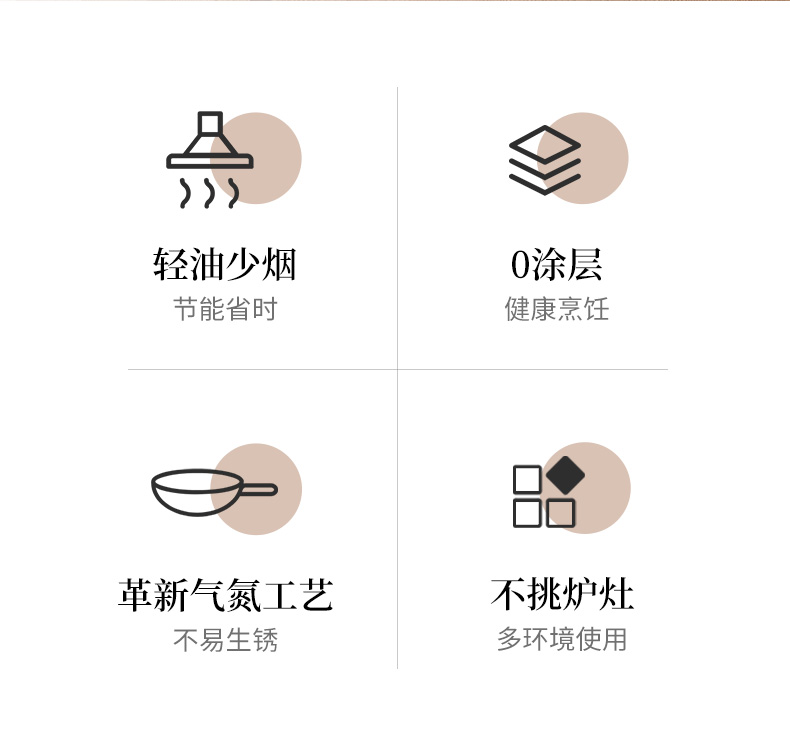 轻油少烟
节能省时

0涂层
健康烹饪

革新气氮工艺
不易生锈

不挑炉灶
多环境使用