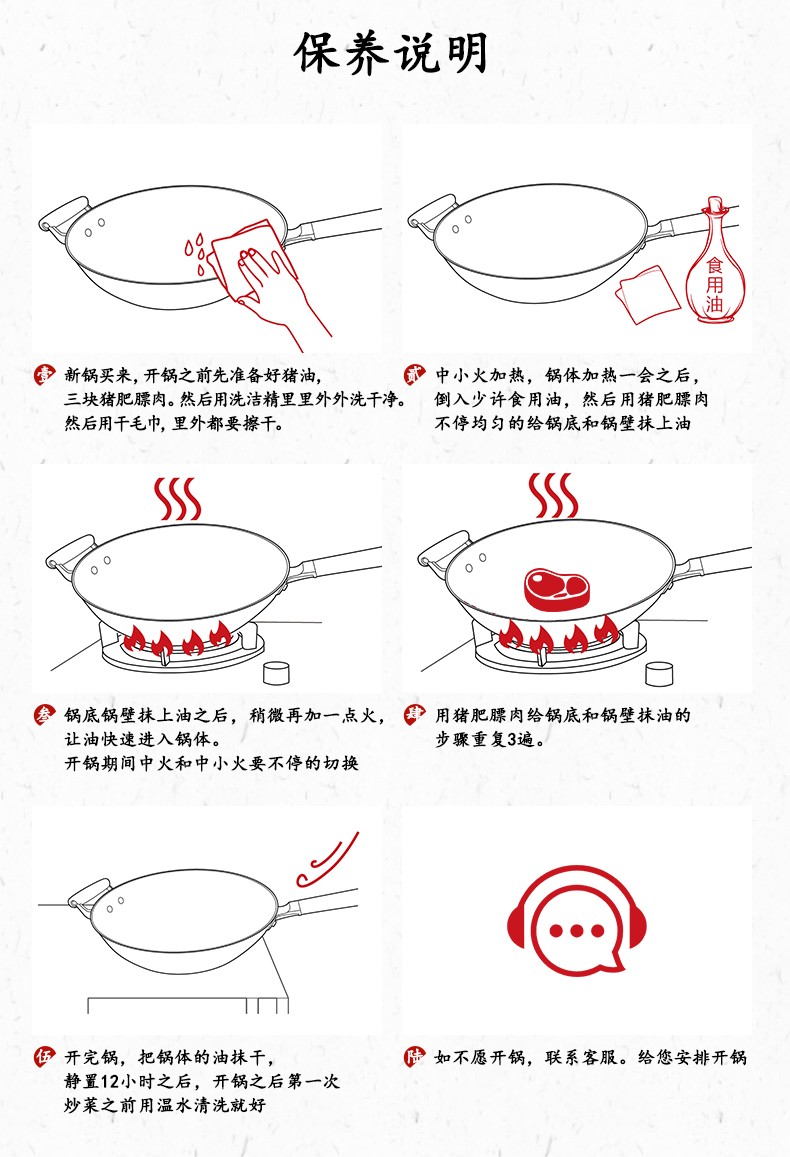 保养说明

食用油

壹 新锅买来，开锅之前先准备好猪油，三块猪肥膘肉。然后用洗洁精里里外外洗干净。然后用干毛巾，里外都要擦干。

贰 中小火加热，锅体加热一会之后，倒入少许食用油，然后用猪肥膘肉不停均匀的给锅底和锅壁抹上油

叁 锅底锅壁抹上油之后，稍微再加一点火，让油快速进入锅体。开锅期间中火和中小火要不停的切换

肆 用猪肥膘肉给锅底和锅壁抹油的步骤重复3遍。

伍 开完锅，把锅体的油抹干，静置12小时之后，开锅之后第一次炒菜之前用温水清洗就好

陆 如不愿开锅，联系客服。给您安排开锅